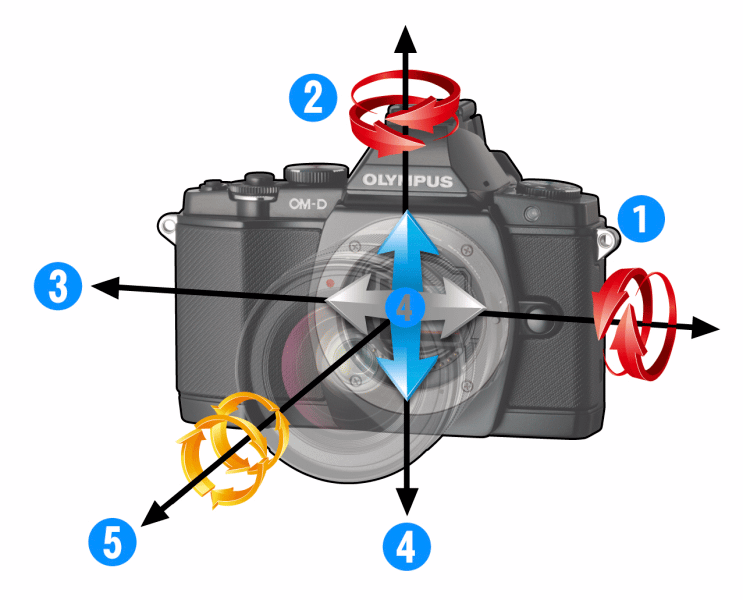 2
OLYMPUS
OM-D
1
3
4
5
4